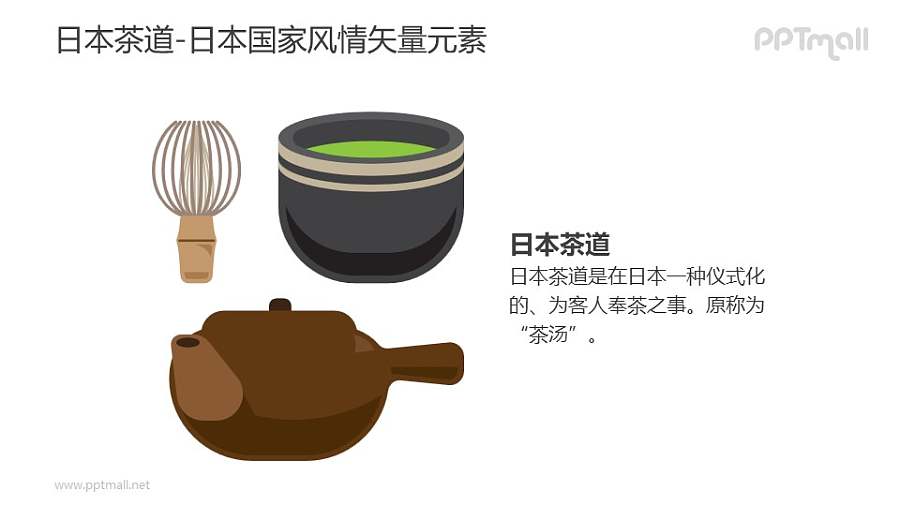 日本茶道-日本国家风情矢量元素

PPTmall

日本茶道

日本茶道是在日本一种仪式化的、为客人奉茶之事。原称为“茶汤”。

www.pptmall.net