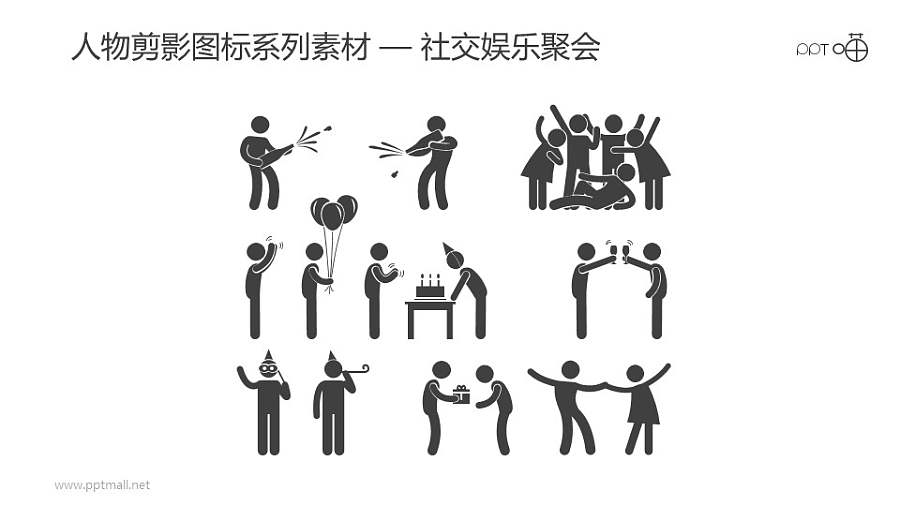 人物剪影图标系列素材 — 社交娱乐聚会

PPT

www.pptmall.net