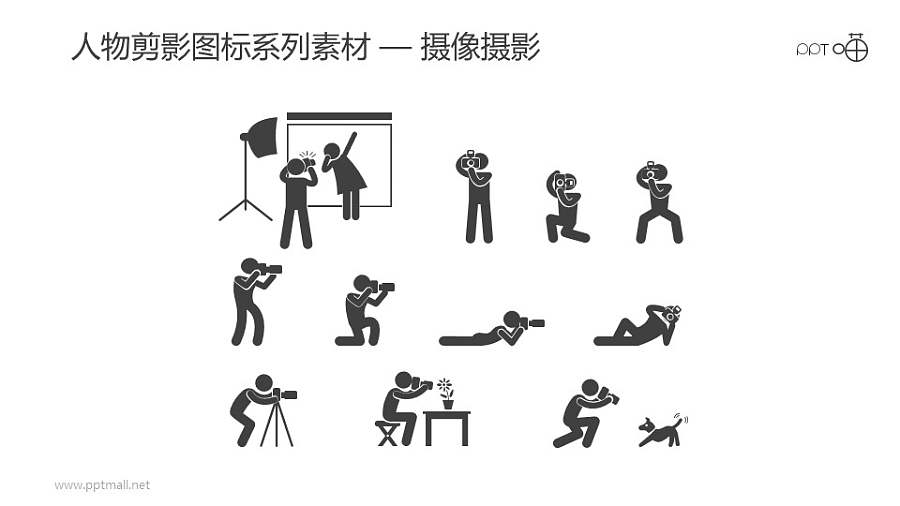 人物剪影图标系列素材 — 摄像摄影

PPT

www.pptmall.net