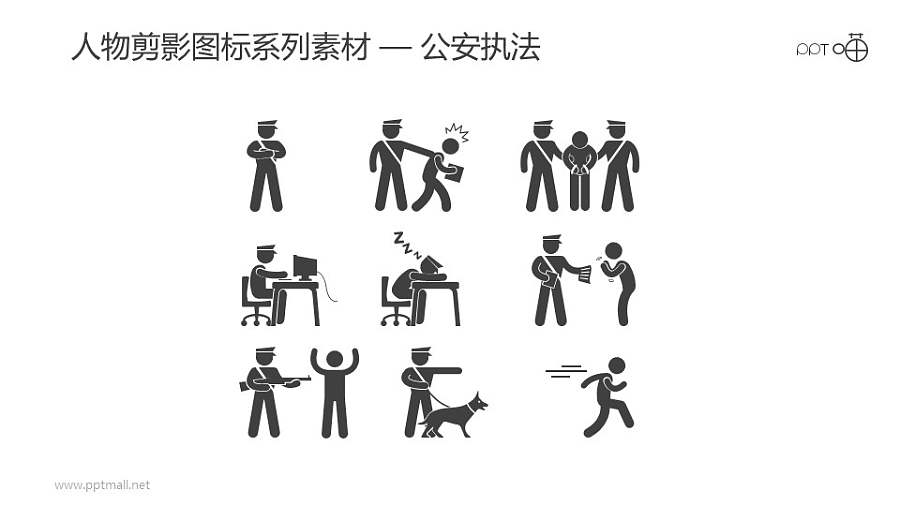 人物剪影图标系列素材 — 公安执法

PPT

www.pptmall.net